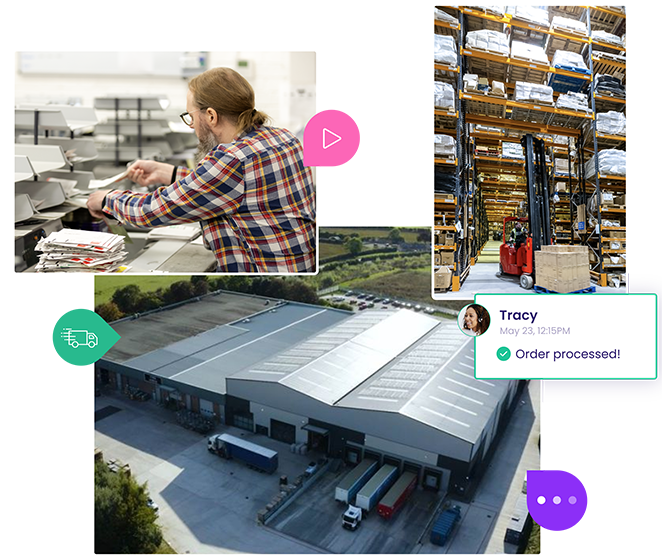 Tracy
May 23, 12:15PM
Order processed!